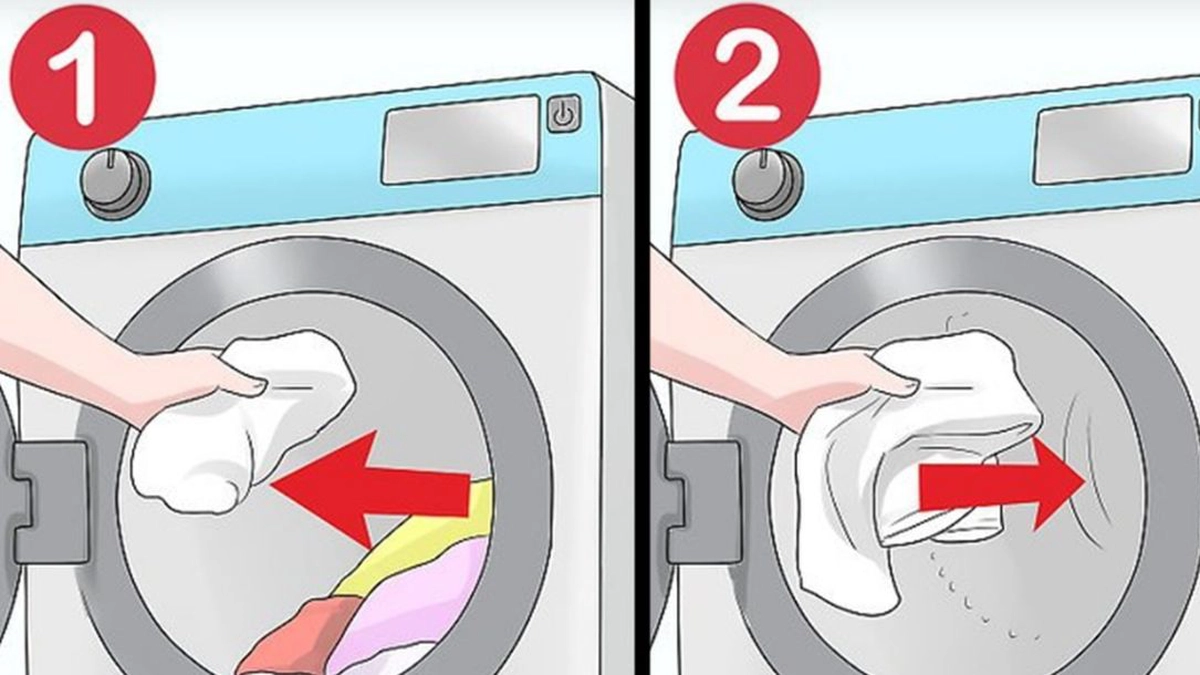 1

2