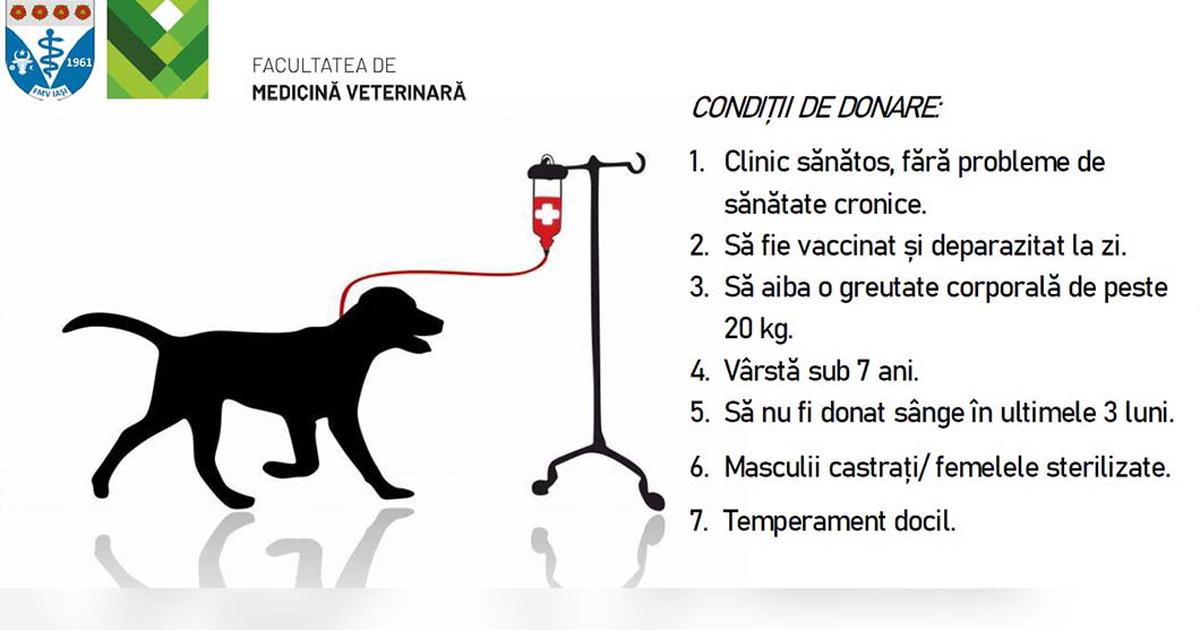 1961
FMV IAȘI

FACULTATEA DE
MEDICINĂ VETERINARĂ

CONDIȚII DE DONARE:

1. Clinic sănătos, fără probleme de sănătate cronice.
2. Să fie vaccinat și deparazitat la zi.
3. Să aiba o greutate corporală de peste 20 kg.
4. Vârstă sub 7 ani.
5. Să nu fi donat sânge în ultimele 3 luni.
6. Masculii castrați/ femelele sterilizate.
7. Temperament docil.